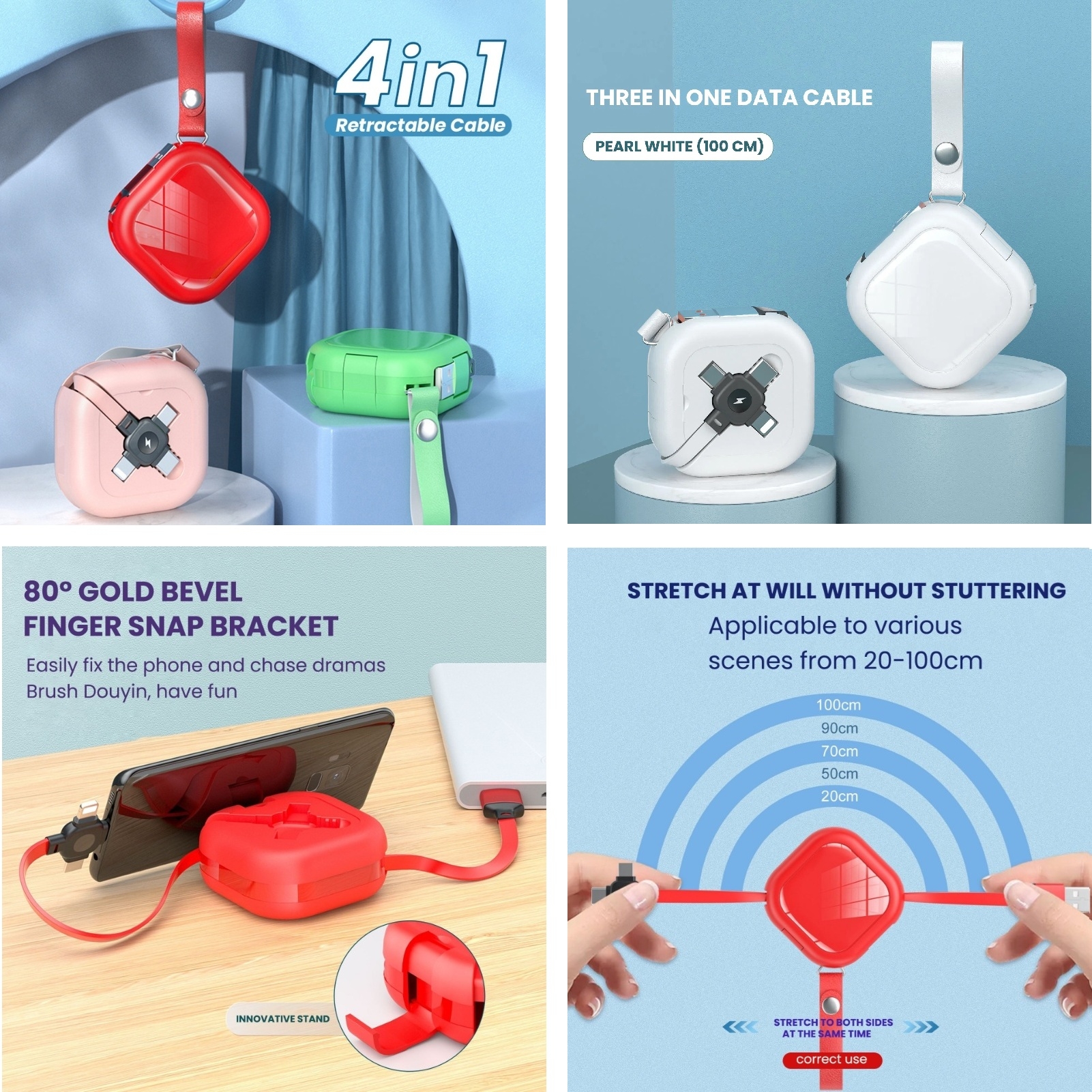 4in1
Retractable Cable

THREE IN ONE DATA CABLE
PEARL WHITE (100 CM)

80° GOLD BEVEL
FINGER SNAP BRACKET
Easily fix the phone and chase dramas
Brush Douyin, have fun

INNOVATIVE STAND

STRETCH AT WILL WITHOUT STUTTERING
Applicable to various scenes from 20-100cm

100cm
90cm
70cm
50cm
20cm

STRETCH TO BOTH SIDES AT THE SAME TIME
correct use